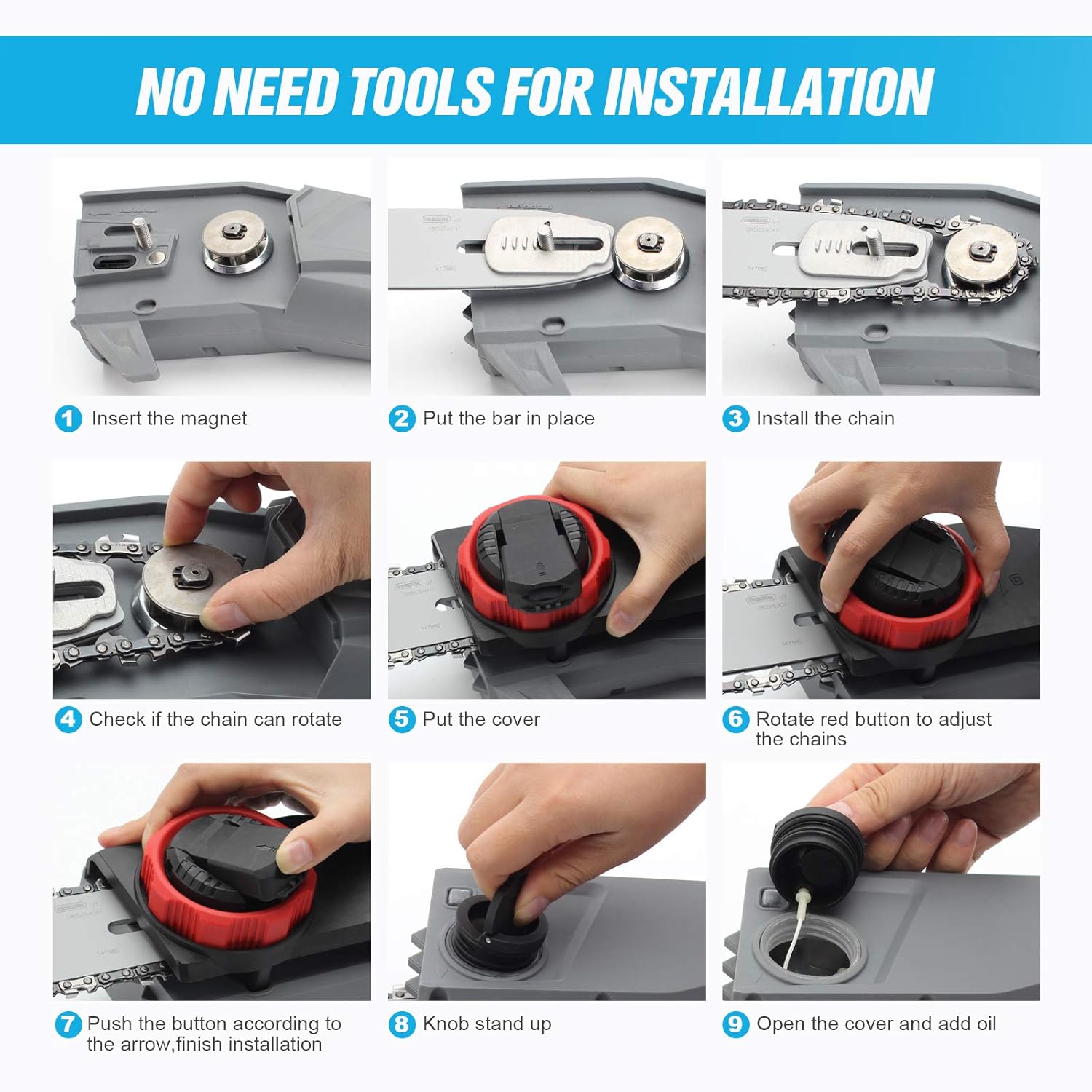 NO NEED TOOLS FOR INSTALLATION

1 Insert the magnet

2 Put the bar in place

3 Install the chain

4 Check if the chain can rotate

5 Put the cover

6 Rotate red button to adjust the chains

7 Push the button according to the arrow,finish installation

8 Knob stand up

9 Open the cover and add oil